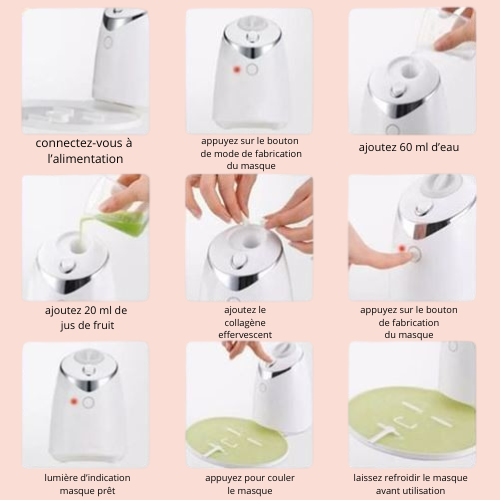 connectez-vous à l'alimentation

appuyez sur le bouton de mode de fabrication du masque

ajoutez 60 ml d'eau

ajoutez 20 ml de jus de fruit

ajoutez le collagène effervescent

appuyez sur le bouton de fabrication du masque

lumière d'indication masque prêt

appuyez pour couler le masque

laissez refroidir le masque avant utilisation